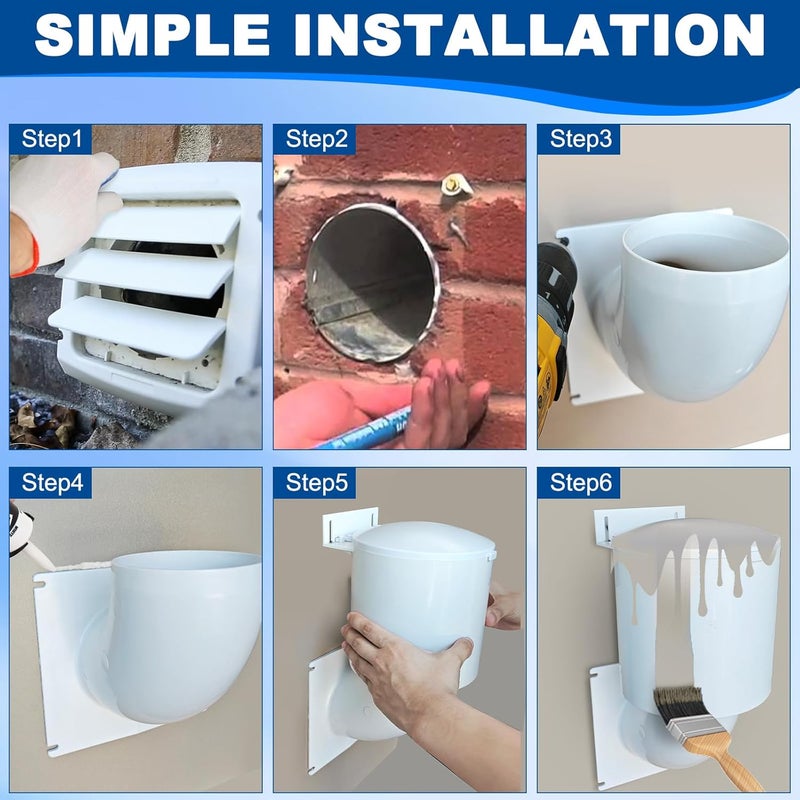 SIMPLE INSTALLATION

Step1

Step2

Step3

Step4

Step5

Step6